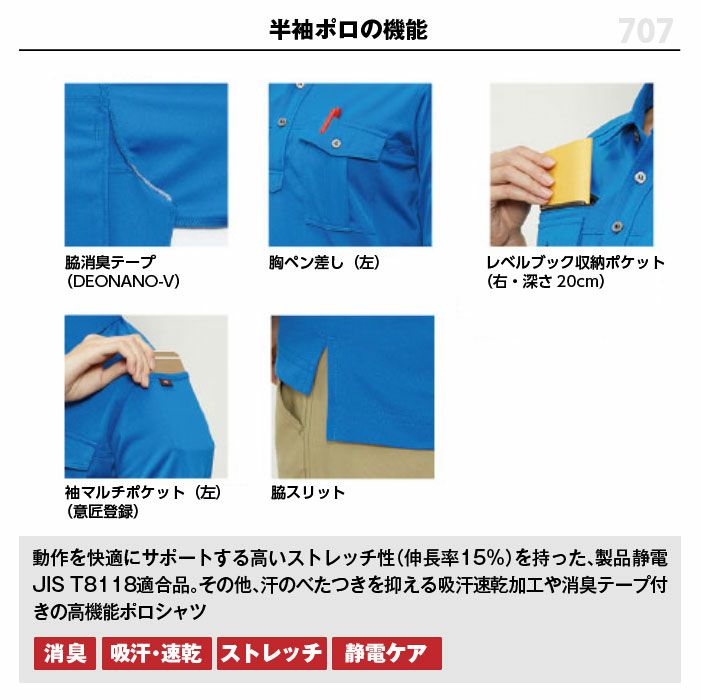 半袖ポロの機能

707

脇消臭テープ
（DEONANO-V）

胸ペン差し（左）

レベルブック収納ポケット
（右・深さ 20cm）

袖マルチポケット（左）
（意匠登録）

脇スリット

動作を快適にサポートする高いストレッチ性（伸長率15%）を持った、製品静電JIS T8118適合品。その他、汗のべたつきを抑える吸汗速乾加工や消臭テープ付きの高機能ポロシャツ

消臭
吸汗・速乾
ストレッチ
静電ケア