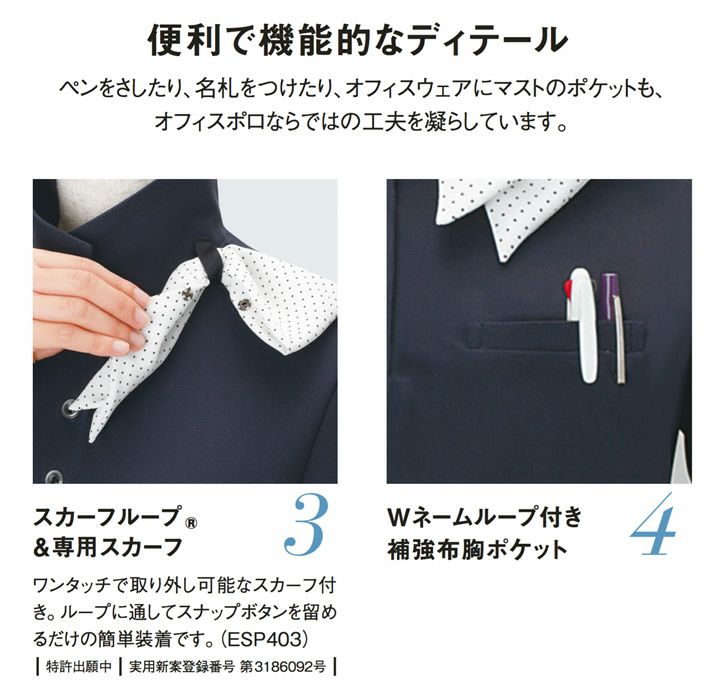 便利で機能的なディテール

ペンをさしたり、名札をつけたり、オフィスウェアにマストのポケットも、オフィスポロならではの工夫を凝らしています。

スカーフループ®
&専用スカーフ

3

ワンタッチで取り外し可能なスカーフ付き。ループに通してスナップボタンを留めるだけの簡単装着です。(ESP403)

| 特許出願中 | 実用新案登録番号 第3186092号 |

Wネームループ付き
補強布胸ポケット

4