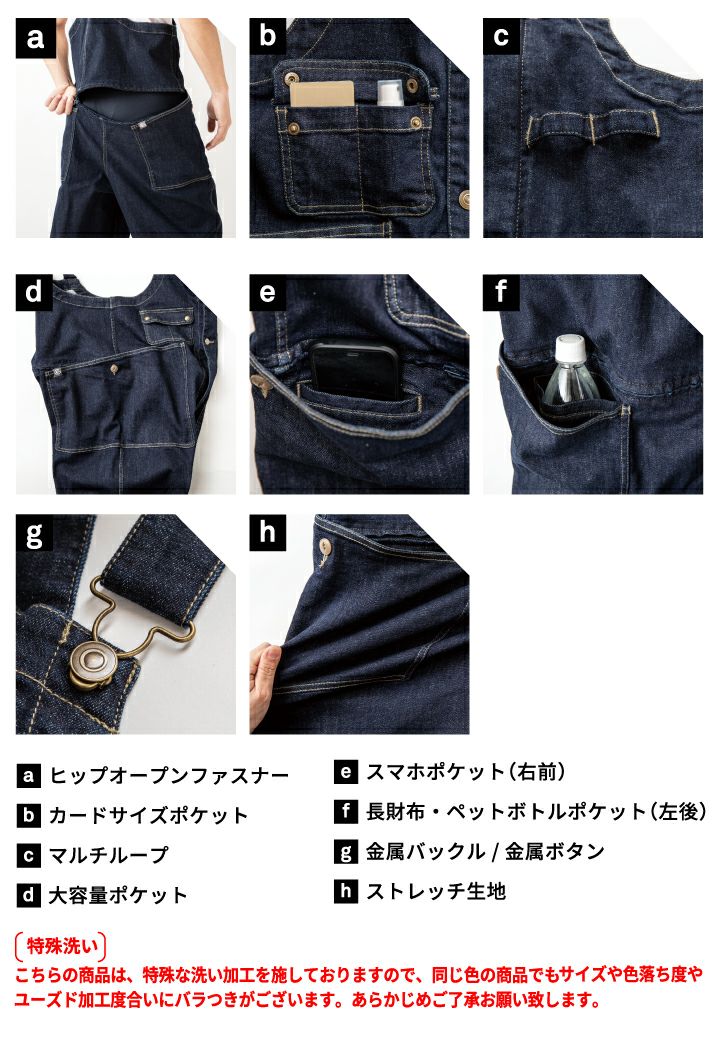 a

b

c

d

e

f

g

h

a ヒップオープンファスナー

b カードサイズポケット

c マルチループ

d 大容量ポケット

e スマホポケット（右前）

f 長財布・ペットボトルポケット（左後）

g 金属バックル / 金属ボタン

h ストレッチ生地

特殊洗い

こちらの商品は、特殊な洗い加工を施しておりますので、同じ色の商品でもサイズや色落ち度やユーズド加工度合いにバラつきがございます。あらかじめご了承お願い致します。