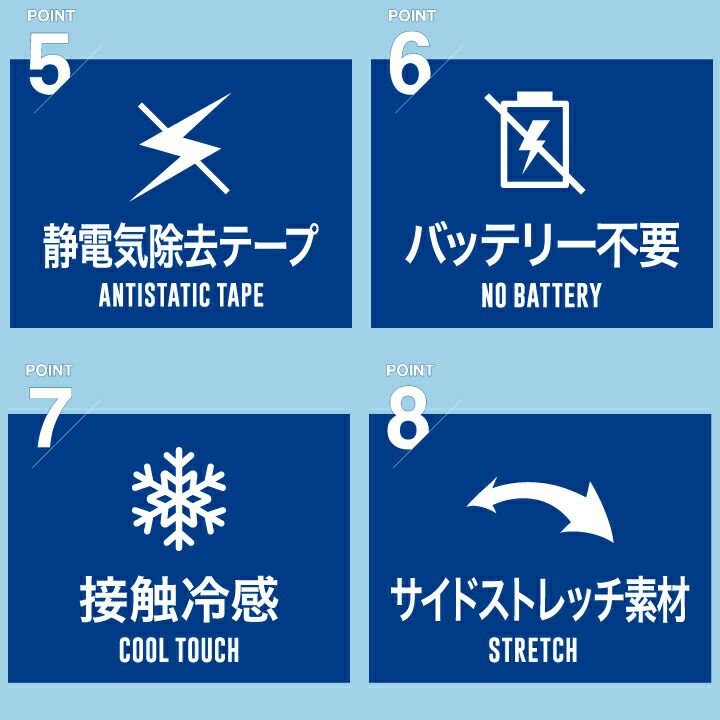 POINT
5

静電気除去テープ
ANTISTATIC TAPE

POINT
6

バッテリー不要
NO BATTERY

POINT
7

接触冷感
COOL TOUCH

POINT
8

サイドストレッチ素材
STRETCH