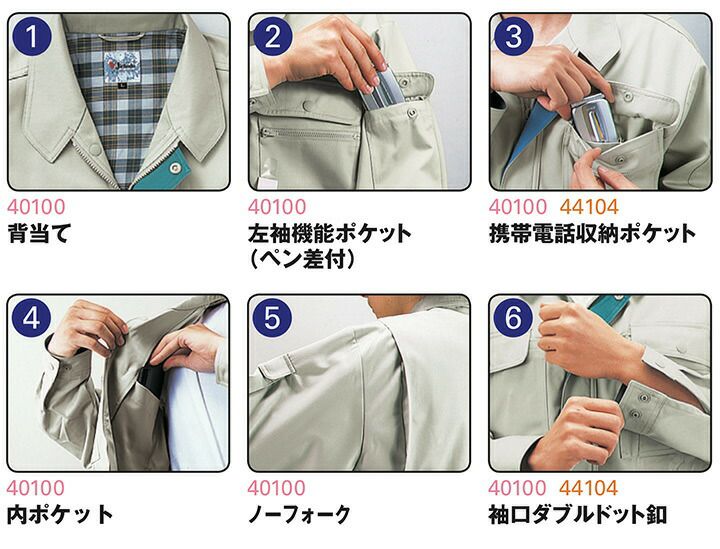 1
40100
背当て

2
40100
左袖機能ポケット
(ペン差付)

3
40100 44104
携帯電話収納ポケット

4
40100
内ポケット

5
40100
ノーフォーク

6
40100 44104
袖口ダブルドット釦