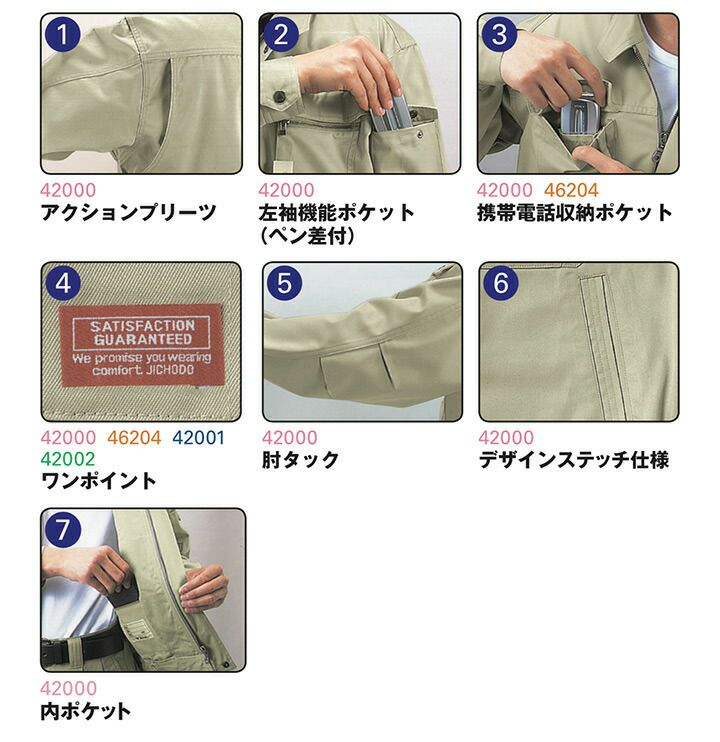 1

42000
アクションプリーツ

2

42000
左袖機能ポケット
（ペン差付）

3

42000 46204
携帯電話収納ポケット

4

SATISFACTION GUARANTEED
We promise you wearing comfort. JICHODO

42000 46204 42001 42002
ワンポイント

5

42000
肘タック

6

42000
デザインステッチ仕様

7

42000
内ポケット