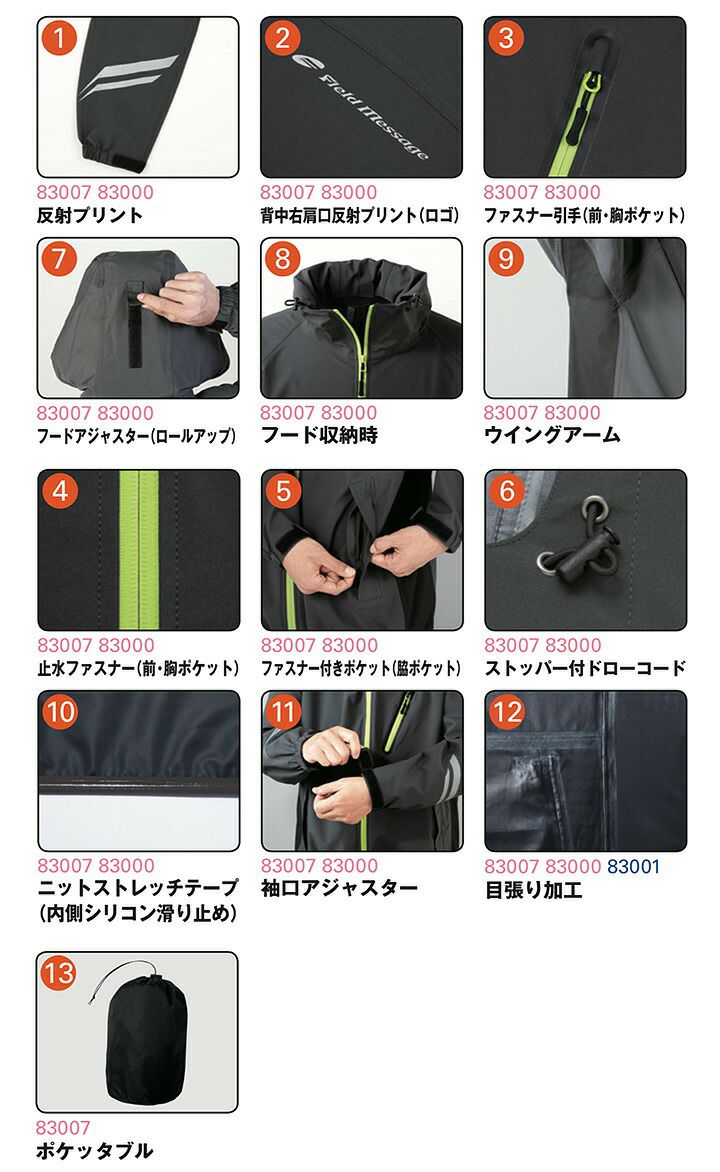 1
83007 83000
反射プリント

2
Field Message
83007 83000
背中右肩口反射プリント(ロゴ)

3
83007 83000
ファスナー引手(前・胸ポケット)

7
83007 83000
フードアジャスター(ロールアップ)

8
83007 83000
フード収納時

9
83007 83000
ウイングアーム

4
83007 83000
止水ファスナー(前・胸ポケット)

5
83007 83000
ファスナー付きポケット(脇ポケット)

6
83007 83000
ストッパー付ドローコード

10
83007 83000
ニットストレッチテープ (内側シリコン滑り止め)

11
83007 83000
袖口アジャスター

12
83007 83000 83001
目張り加工

13
83007
ポケッタブル