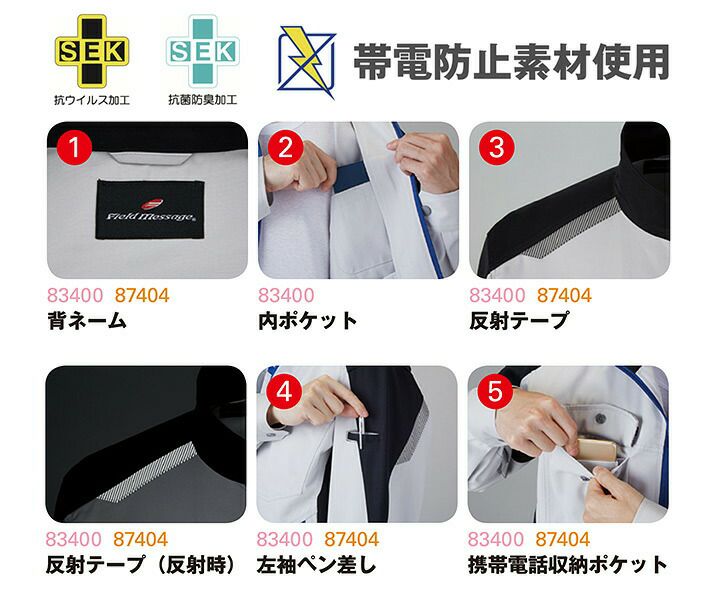 SEK
抗ウイルス加工

SEK
抗菌防臭加工

帯電防止素材使用

1
Field Message
83400 87404
背ネーム

2
83400
内ポケット

3
83400 87404
反射テープ

83400 87404
反射テープ（反射時）

4
83400 87404
左袖ペン差し

5
83400 87404
携帯電話収納ポケット