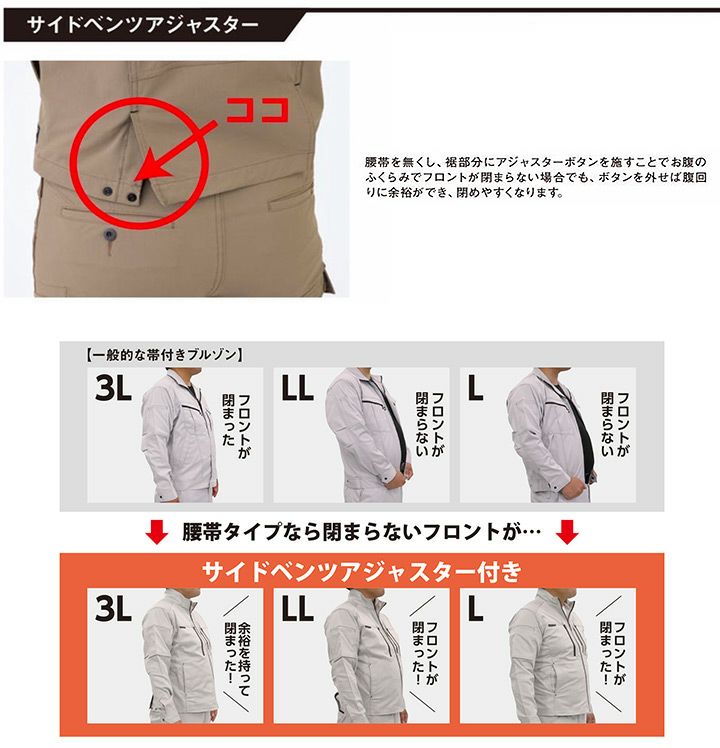 サイドベンツアジャスター

ココ

腰帯を無くし、裾部分にアジャスターボタンを施すことでお腹のふくらみでフロントが閉まらない場合でも、ボタンを外せば腹回りに余裕ができ、閉めやすくなります。

【一般的な帯付きブルゾン】

3L
フロントが閉まった

LL
フロントが閉まらない

L
フロントが閉まらない

腰帯タイプなら閉まらないフロントが…

サイドベンツアジャスター付き

3L
余裕を持って閉まった!

LL
フロントが閉まった!

L
フロントが閉まった!