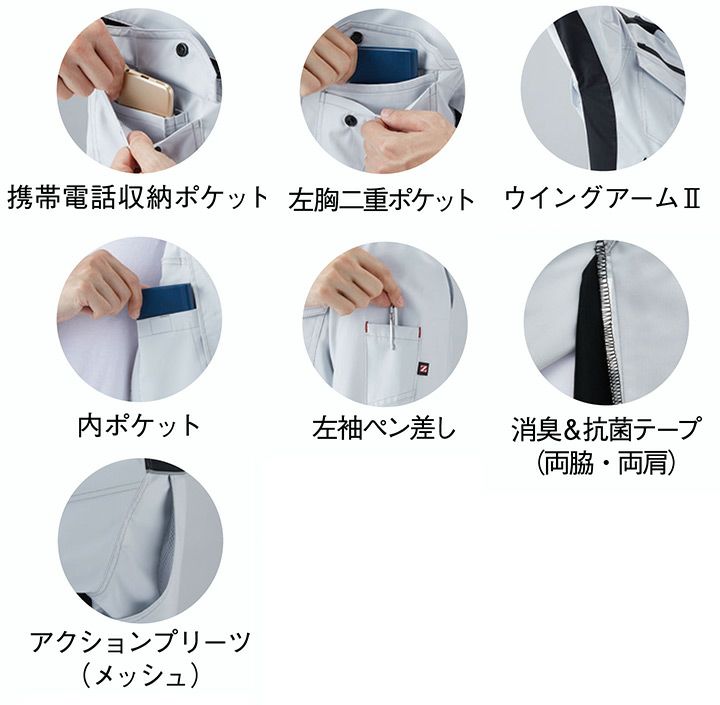 携帯電話収納ポケット

左胸二重ポケット

ウイングアームⅡ

内ポケット

左袖ペン差し

消臭&抗菌テープ
(両脇・両肩)

アクションプリーツ
(メッシュ)