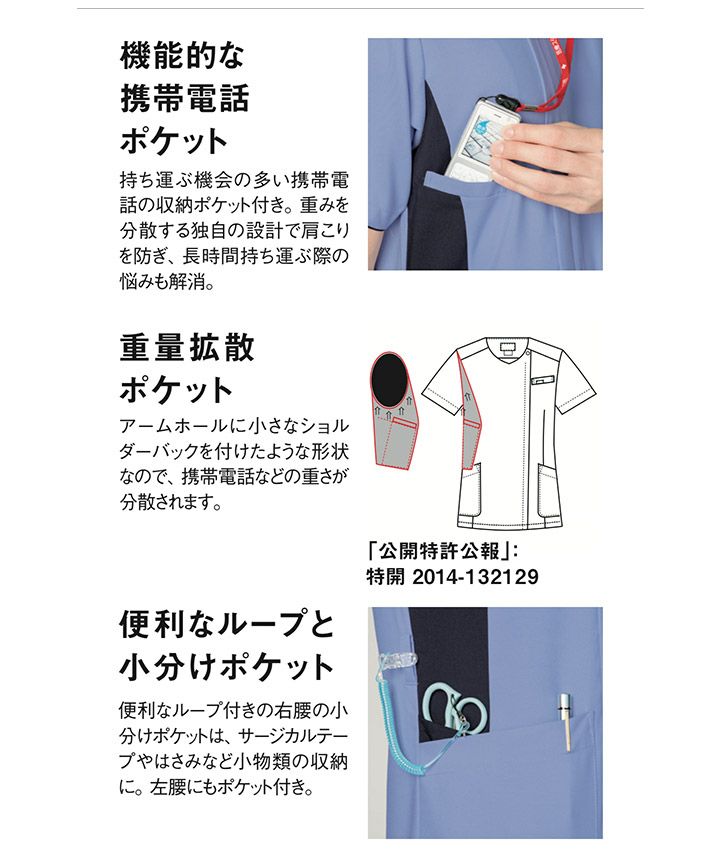 機能的な携帯電話ポケット

持ち運ぶ機会の多い携帯電話の収納ポケット付き。重みを分散する独自の設計で肩こりを防ぎ、長時間持ち運ぶ際の悩みも解消。

重量拡散ポケット

アームホールに小さなショルダーバックを付けたような形状なので、携帯電話などの重さが分散されます。

「公開特許公報」:
特開 2014-132129

便利なループと小分けポケット

便利なループ付きの右腰の小分けポケットは、サージカルテープやはさみなど小物類の収納に。左腰にもポケット付き。