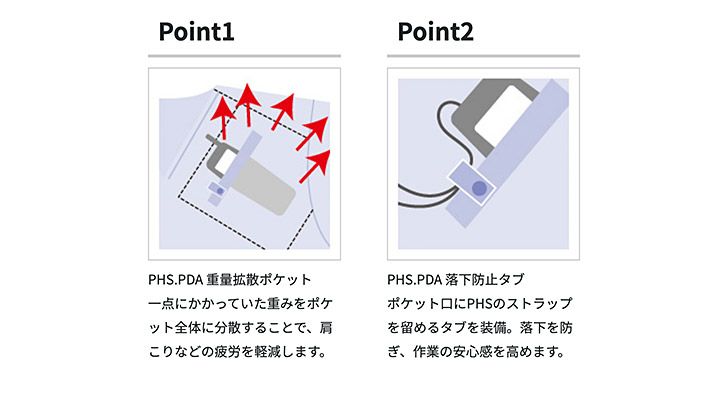 Point1

PHS.PDA 重量拡散ポケット
一点にかかっていた重みをポケット全体に分散することで、肩こりなどの疲労を軽減します。

Point2

PHS.PDA 落下防止タブ
ポケット口にPHSのストラップを留めるタブを装備。落下を防ぎ、作業の安心感を高めます。