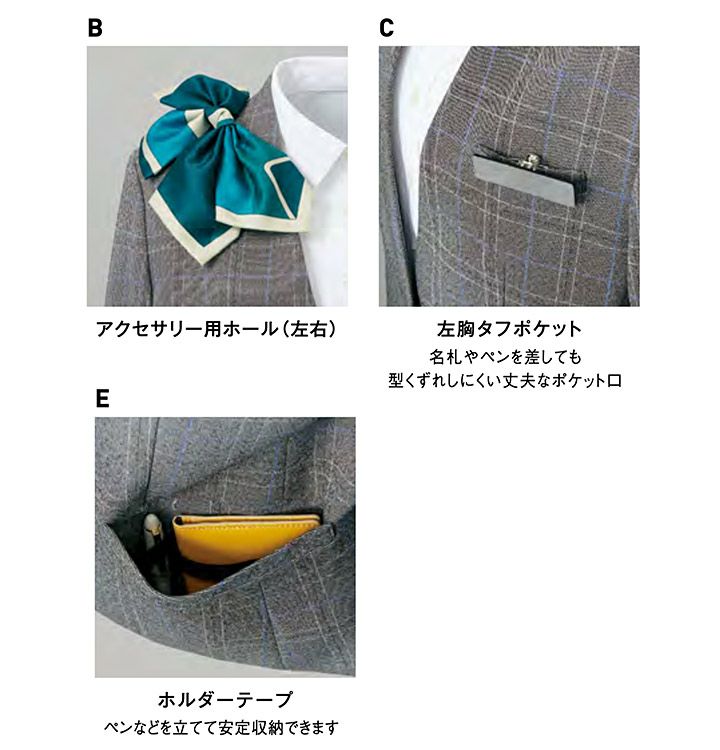 B

アクセサリー用ホール（左右）

C

左胸タフポケット

名札やペンを差しても
型くずれしにくい丈夫なポケット口

E

ホルダーテープ

ペンなどを立てて安定収納できます