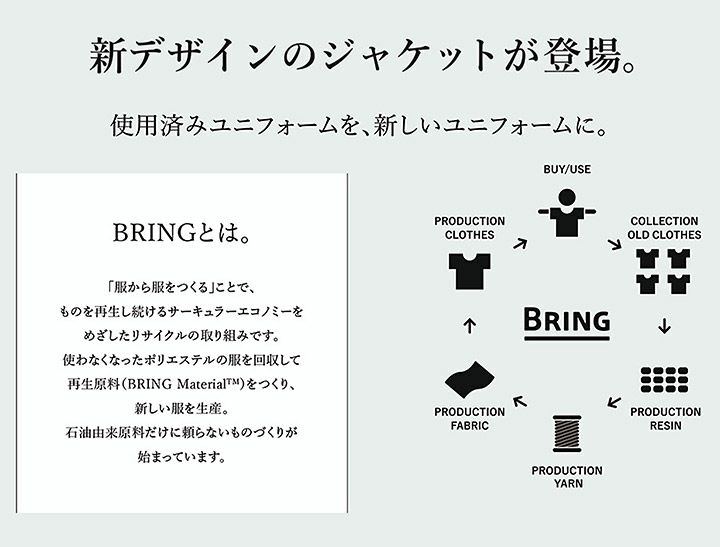 新デザインのジャケットが登場。

使用済みユニフォームを、新しいユニフォームに。

BRINGとは。

「服から服をつくる」ことで、
ものを再生し続けるサーキュラーエコノミーを
めざしたリサイクルの取り組みです。
使わなくなったポリエステルの服を回収して
再生原料(BRING Material™)をつくり、
新しい服を生産。
石油由来原料だけに頼らないものづくりが
始まっています。

BUY/USE

COLLECTION
OLD CLOTHES

PRODUCTION
RESIN

PRODUCTION
YARN

PRODUCTION
FABRIC

PRODUCTION
CLOTHES

BRING